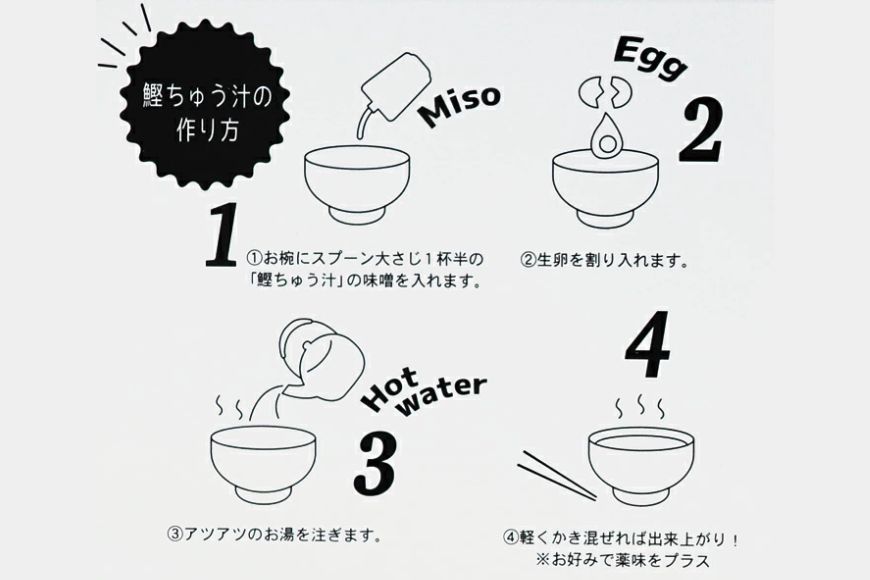 鰹ちゅう汁の作り方

Miso

1

①お椀にスプーン大さじ１杯半の「鰹ちゅう汁」の味噌を入れます。

Egg

2

②生卵を割り入れます。

Hot water

3

③アツアツのお湯を注ぎます。

4

④軽くかき混ぜれば出来上がり！
※お好みで薬味をプラス