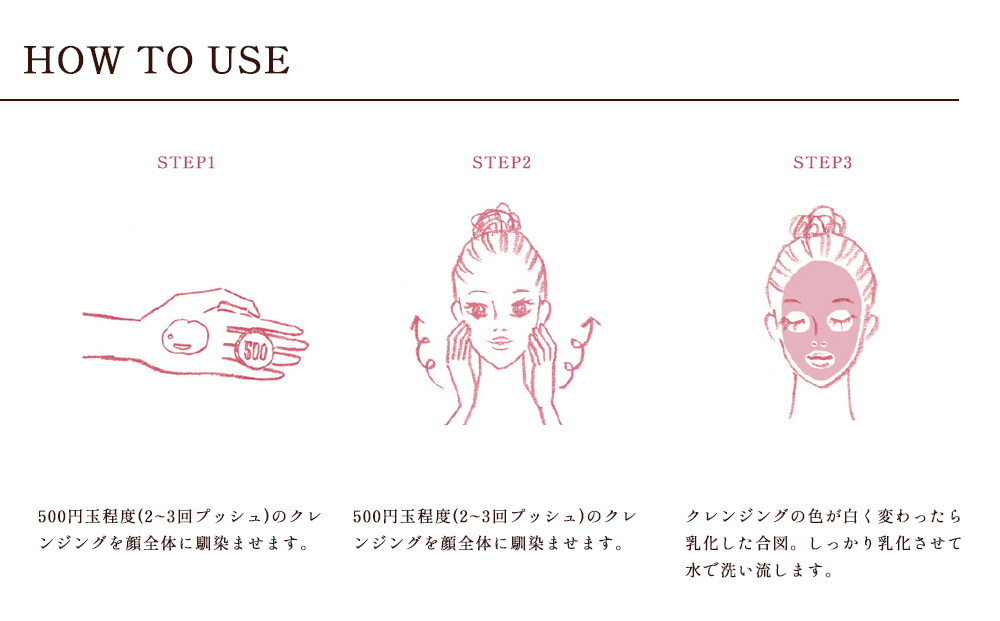 HOW TO USE

STEP1

500

500円玉程度(2~3回プッシュ)のクレンジングを顔全体に馴染ませます。

STEP2

500円玉程度(2~3回プッシュ)のクレンジングを顔全体に馴染ませます。

STEP3

クレンジングの色が白く変わったら乳化した合図。しっかり乳化させて水で洗い流します。