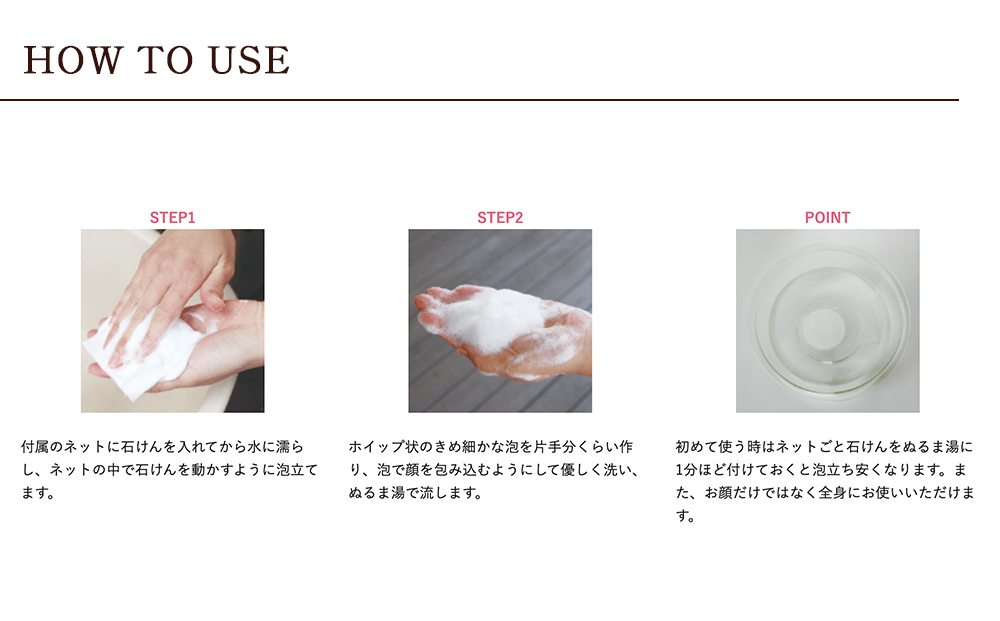 HOW TO USE

STEP1

付属のネットに石けんを入れてから水に濡らし、ネットの中で石けんを動かすように泡立てます。

STEP2

ホイップ状のきめ細かな泡を片手分くらい作り、泡で顔を包み込むようにして優しく洗い、ぬるま湯で流します。

POINT

初めて使う時はネットごと石けんをぬるま湯に1分ほど付けておくと泡立ち安くなります。また、お顔だけではなく全身にお使いいただけます。