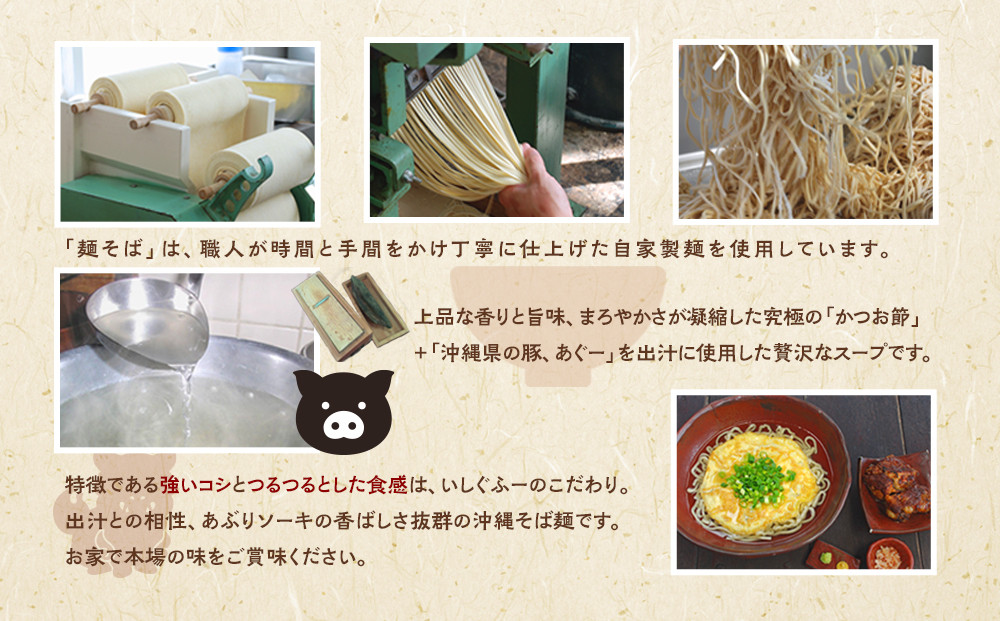 「麺そば」は、職人が時間と手間をかけ丁寧に仕上げた自家製麺を使用しています。

上品な香りと旨味、まろやかさが凝縮した究極の「かつお節」+「沖縄県の豚、あぐー」を出汁に使用した贅沢なスープです。

特徴である強いコシとつるつるとした食感は、いしぐふーのこだわり。
出汁との相性、あぶりソーキの香ばしさ抜群の沖縄そば麺です。
お家で本場の味をご賞味ください。