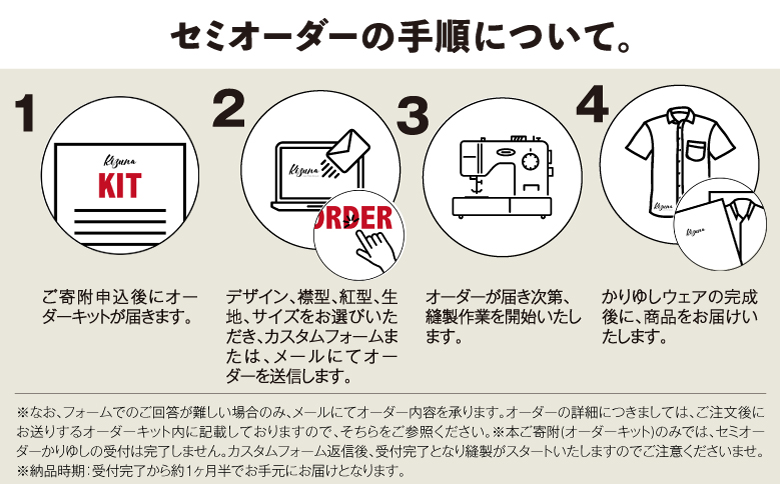 セミオーダーの手順について。

1

Kizuna

KIT

ご寄附申込後にオーダーキットが届きます。

2

Kizuna

ORDER

デザイン、襟型、紅型、生地、サイズをお選びいただき、カスタムフォームまたは、メールにてオーダーを送信します。

3

オーダーが届き次第、縫製作業を開始いたします。

4

Kizuna

Kizuna

かりゆしウェアの完成後に、商品をお届けいたします。

※なお、フォームでのご回答が難しい場合のみ、メールにてオーダー内容を承ります。オーダーの詳細につきましては、ご注文後にお送りするオーダーキット内に記載しておりますので、そちらをご参照ください。※本ご寄附(オーダーキット)のみでは、セミオーダーかりゆしの受付は完了しません。カスタムフォーム返信後、受付完了となり縫製がスタートいたしますのでご注意くださいませ。
※納品時期:受付完了から約1ヶ月半でお手元にお届けとなります。