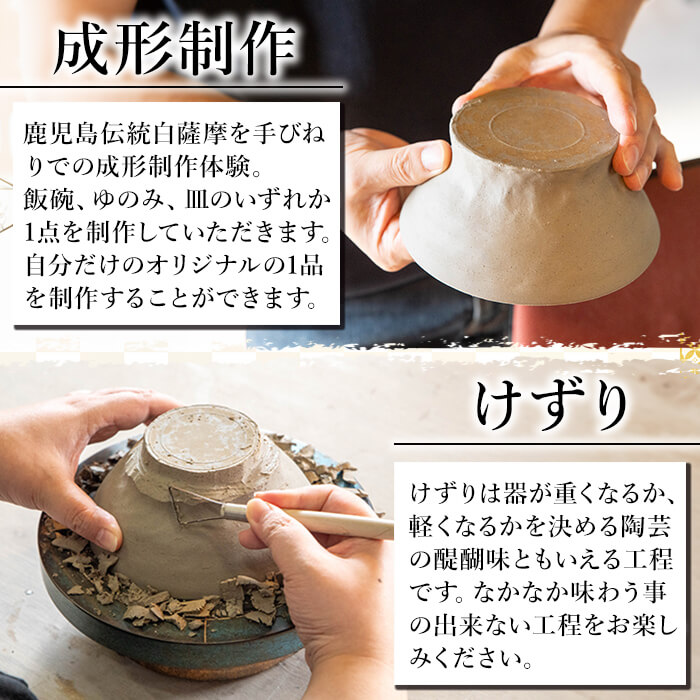 成形制作

鹿児島伝統白薩摩を手びねりでの成形制作体験。
飯碗、ゆのみ、皿のいずれか1点を制作していただきます。
自分だけのオリジナルの1品を制作することができます。

けずり

けずりは器が重くなるか、軽くなるかを決める陶芸の醍醐味ともいえる工程です。なかなか味わう事の出来ない工程をお楽しみください。