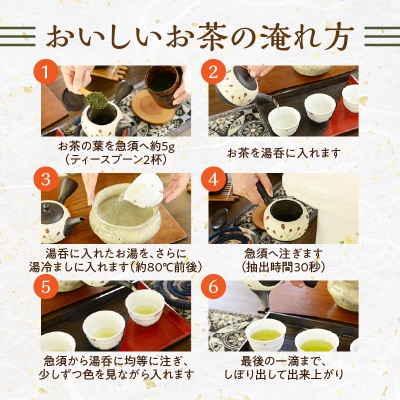 おいしいお茶の淹れ方

1
お茶の葉を急須へ約5g
（ティースプーン2杯）

2
お茶を湯呑に入れます

3
湯呑に入れたお湯を、さらに
湯冷ましに入れます（約80℃前後）

4
急須へ注ぎます
（抽出時間30秒）

5
急須から湯呑に均等に注ぎ、
少しずつ色を見ながら入れます

6
最後の一滴まで、
しぼり出して出来上がり