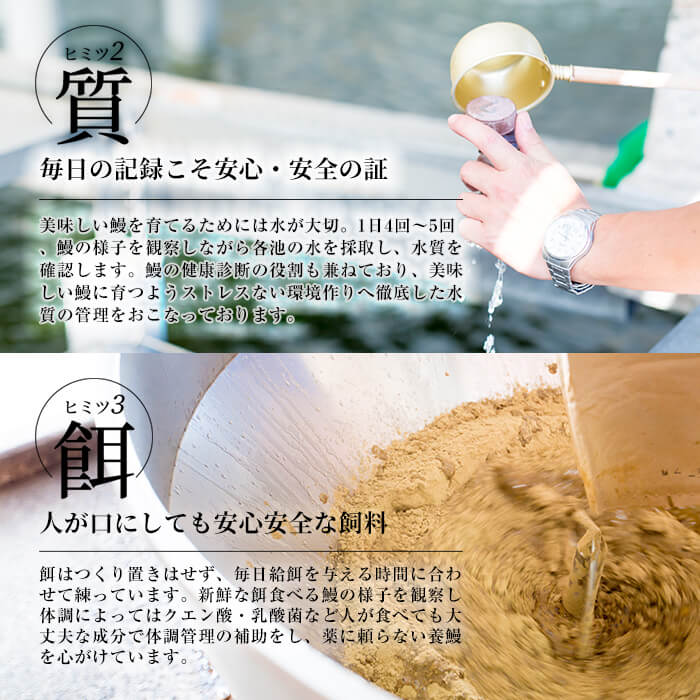 ヒミツ2
質
毎日の記録こそ安心・安全の証

美味しい鰻を育てるためには水が大切。1日4回〜5回、鰻の様子を観察しながら各池の水を採取し、水質を確認します。鰻の健康診断の役割も兼ねており、美味しい鰻に育つようストレスない環境作りへ徹底した水質の管理をおこなっております。

ヒミツ3
餌
人が口にしても安心安全な飼料

餌はつくり置きはせず、毎日給餌を与える時間に合わせて練っています。新鮮な餌食べる鰻の様子を観察し体調によってはクエン酸・乳酸菌など人が食べても大丈夫な成分で体調管理の補助をし、薬に頼らない養鰻を心がけています。