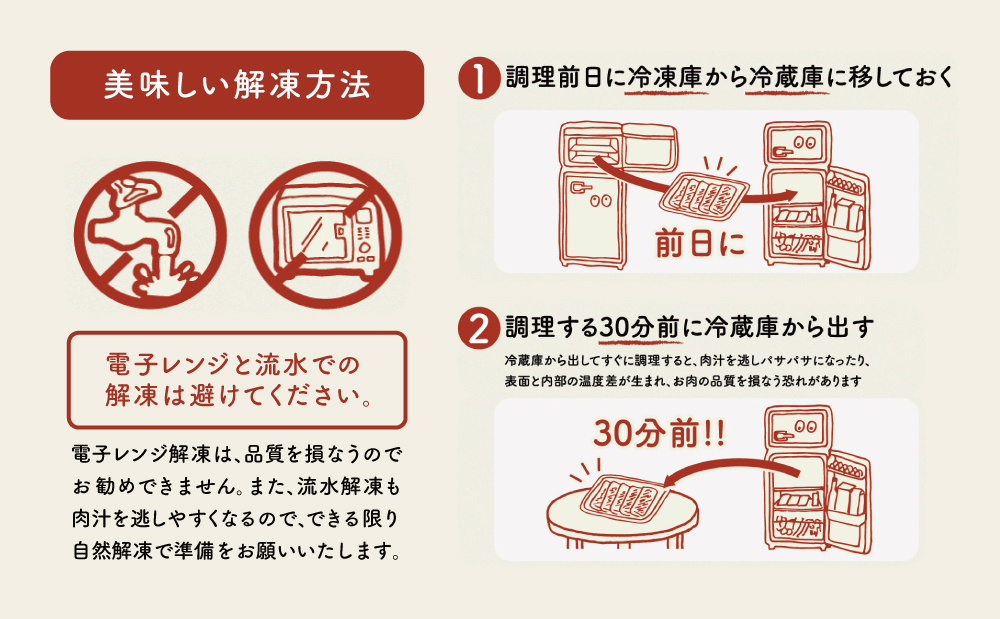 美味しい解凍方法

電子レンジと流水での解凍は避けてください。

電子レンジ解凍は、品質を損なうのでお勧めできません。また、流水解凍も肉汁を逃しやすくなるので、できる限り自然解凍で準備をお願いいたします。

1 調理前日に冷凍庫から冷蔵庫に移しておく

前日に

2 調理する30分前に冷蔵庫から出す

冷蔵庫から出してすぐに調理すると、肉汁を逃しパサパサになったり、表面と内部の温度差が生まれ、お肉の品質を損なう恐れがあります

30分前!!