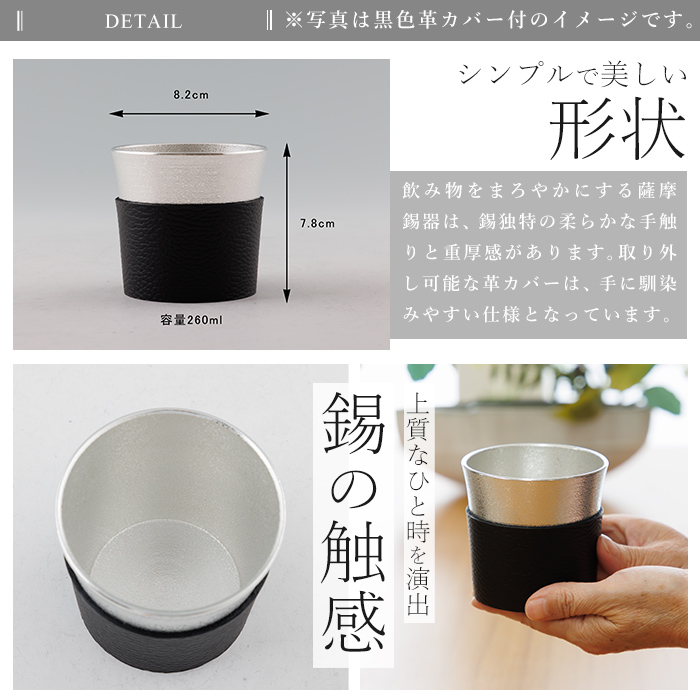 DETAIL

※写真は黒色革カバー付のイメージです。

8.2cm

7.8cm

容量260ml

シンプルで美しい
形状

飲み物をまろやかにする薩摩錫器は、錫独特の柔らかな手触りと重厚感があります。取り外し可能な革カバーは、手に馴染みやすい仕様となっています。

錫の触感

上質なひと時を演出