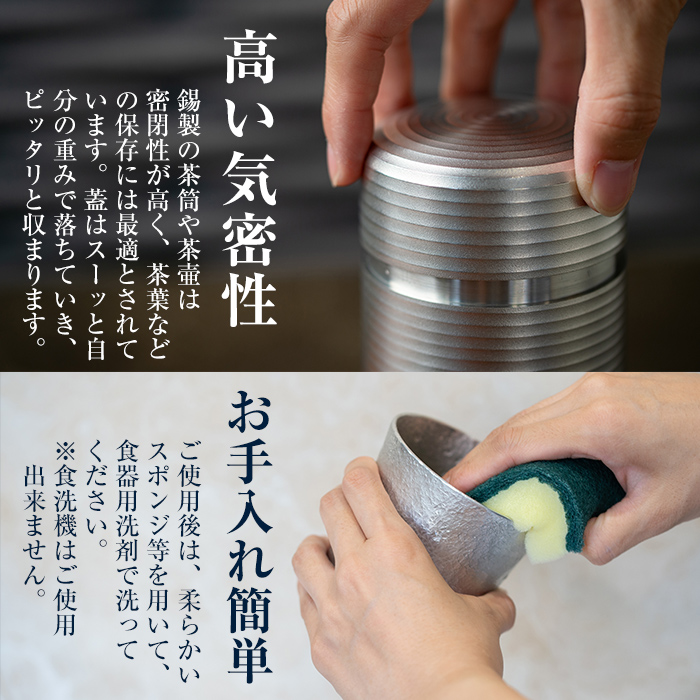 高い気密性

錫製の茶筒や茶壷は密閉性が高く、茶葉などの保存には最適とされています。蓋はスーッと自分の重みで落ちていき、ピッタリと収まります。

お手入れ簡単

ご使用後は、柔らかいスポンジ等を用いて、食器用洗剤で洗ってください。
※食洗機はご使用出来ません。