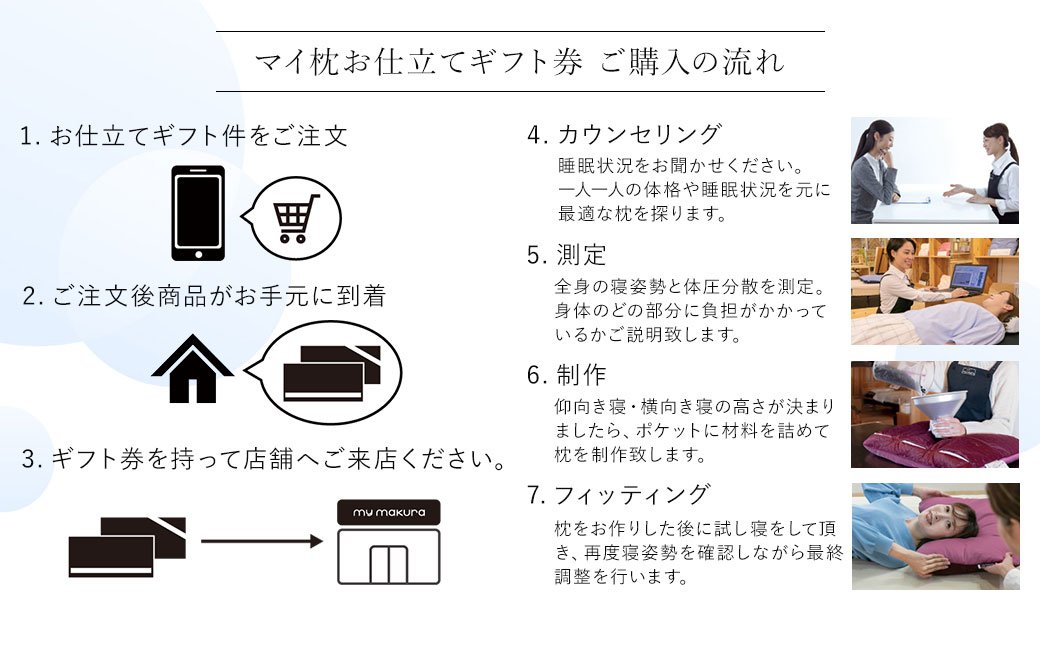 マイ枕お仕立てギフト券 ご購入の流れ

1. お仕立てギフト件をご注文

2. ご注文後商品がお手元に到着

3. ギフト券を持って店舗へご来店ください。

my makura

4. カウンセリング
睡眠状況をお聞かせください。一人一人の体格や睡眠状況を元に最適な枕を探ります。

5. 測定
全身の寝姿勢と体圧分散を測定。身体のどの部分に負担がかかっているかご説明致します。

6. 制作
仰向き寝・横向き寝の高さが決まりましたら、ポケットに材料を詰めて枕を制作致します。

7. フィッティング
枕をお作りした後に試し寝をして頂き、再度寝姿勢を確認しながら最終調整を行います。