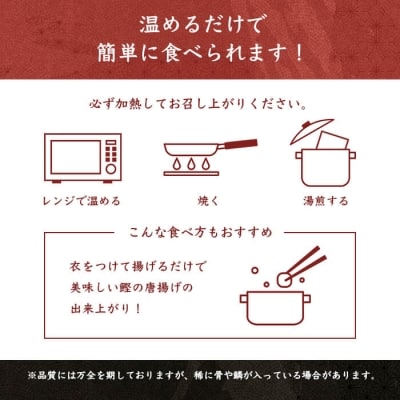 温めるだけで
簡単に食べられます！

必ず加熱してお召し上がりください。

レンジで温める

焼く

湯煎する

こんな食べ方もおすすめ

衣をつけて揚げるだけで
美味しい鰹の唐揚げの
出来上がり！

※品質には万全を期しておりますが、稀に骨や鱗が入っている場合があります。