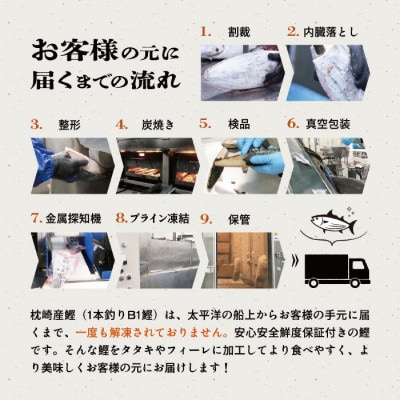 お客様の元に届くまでの流れ

1. 割裁
2. 内臓落とし
3. 整形
4. 炭焼き
5. 検品
6. 真空包装
7. 金属探知機
8. ブライン凍結
9. 保管

枕崎産鰹（1本釣りB1鰹）は、太平洋の船上からお客様の手元に届くまで、一度も解凍されておりません。安心安全鮮度保証付きの鰹です。そんな鰹をタタキやフィーレに加工してより食べやすく、より美味しくお客様の元にお届けします！