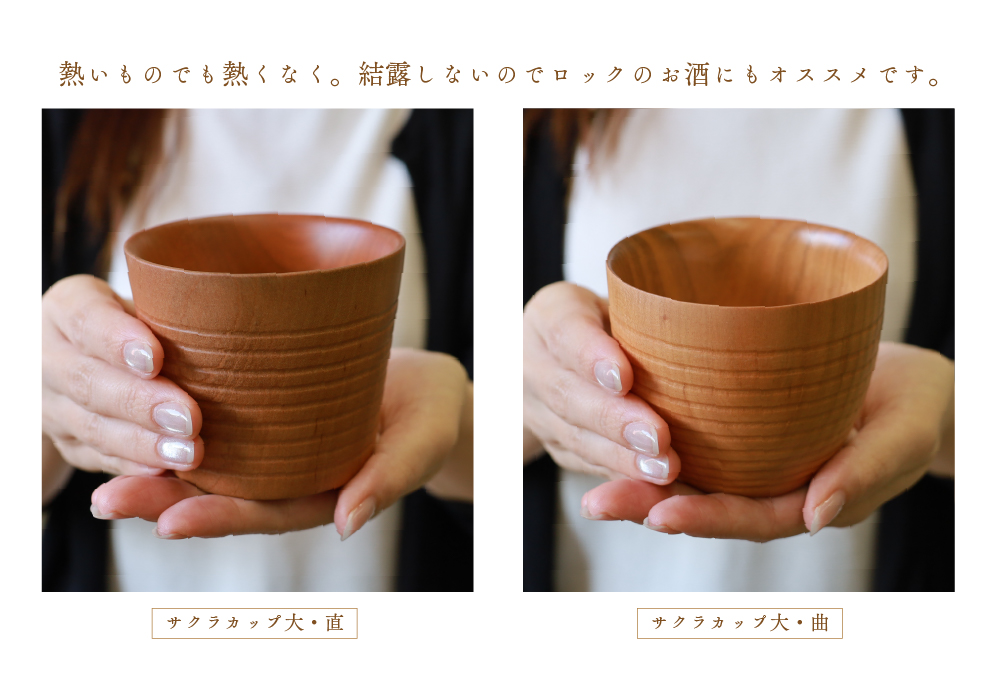 熱いものでも熱くなく。結露しないのでロックのお酒にもオススメです。

サクラカップ大・直

サクラカップ大・曲