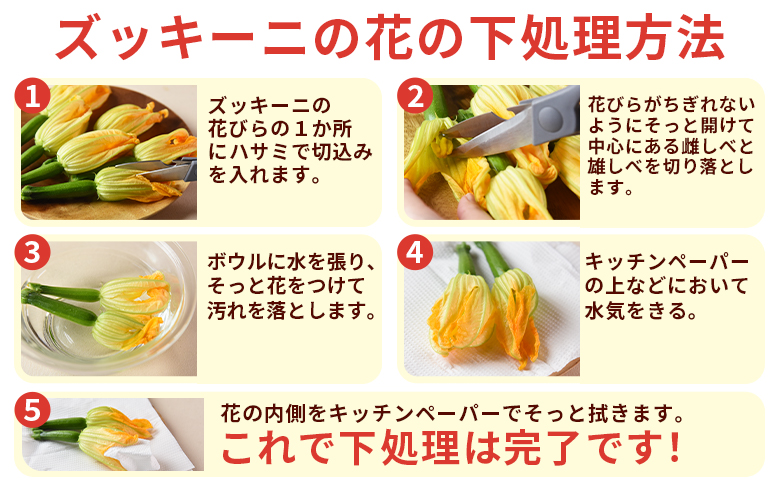 ズッキーニの花の下処理方法

1
ズッキーニの花びらの１か所にハサミで切込みを入れます。

2
花びらがちぎれないようにそっと開けて中心にある雌しべと雄しべを切り落とします。

3
ボウルに水を張り、そっと花をつけて汚れを落とします。

4
キッチンペーパーの上などにおいて水気をきる。

5
花の内側をキッチンペーパーでそっと拭きます。
これで下処理は完了です！