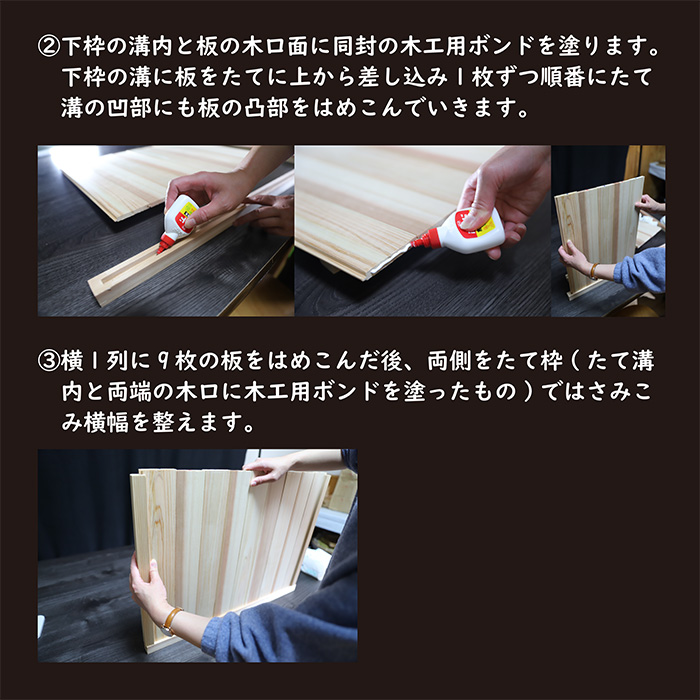 ②下枠の溝内と板の木口面に同封の木工用ボンドを塗ります。下枠の溝に板をたてに上から差し込み1枚ずつ順番にたて溝の凹部にも板の凸部をはめこんでいきます。

③横1列に9枚の板をはめこんだ後、両側をたて枠（たて溝内と両端の木口に木工用ボンドを塗ったもの）ではさみこみ横幅を整えます。