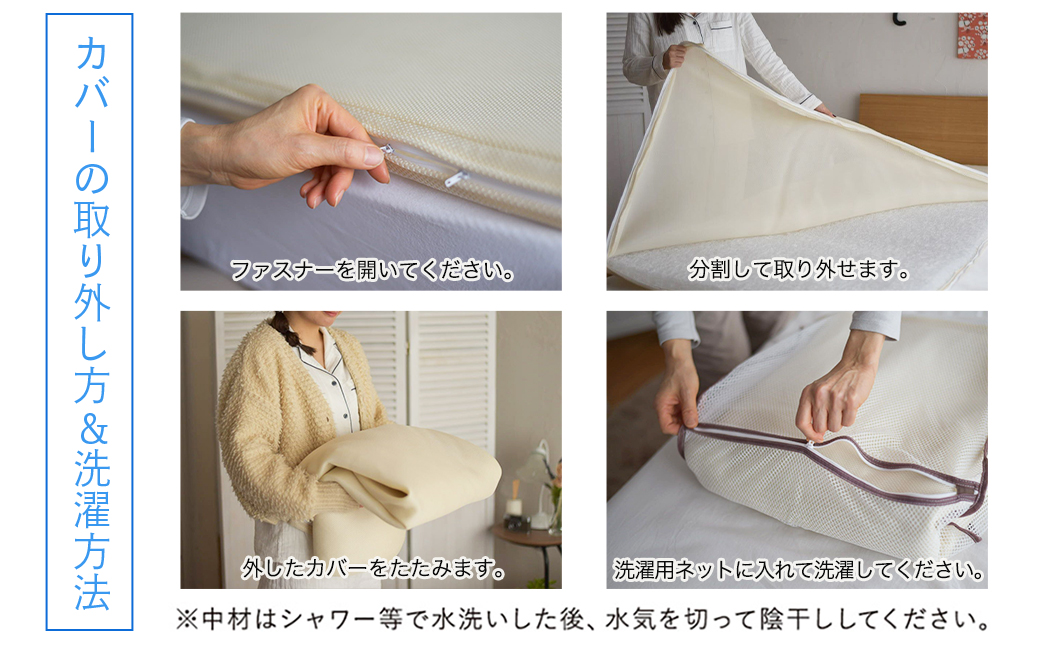 カバーの取り外し方&洗濯方法

ファスナーを開いてください。

分割して取り外せます。

外したカバーをたたみます。

洗濯用ネットに入れて洗濯してください。

※中材はシャワー等で水洗いした後、水気を切って陰干ししてください。