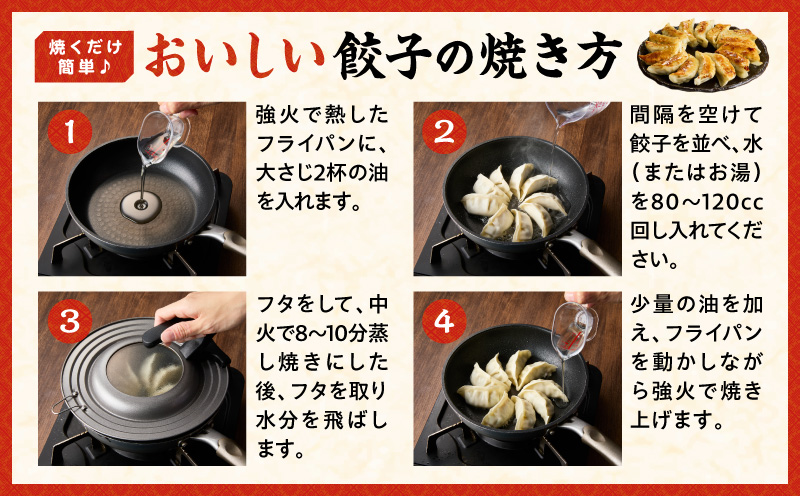 焼くだけ簡単♪

おいしい餃子の焼き方

1

強火で熱したフライパンに、大さじ2杯の油を入れます。

2

間隔を空けて餃子を並べ、水(またはお湯)を80～120cc回し入れてください。

3

フタをして、中火で8～10分蒸し焼きにした後、フタを取り水分を飛ばします。

4

少量の油を加え、フライパンを動かしながら強火で焼き上げます。