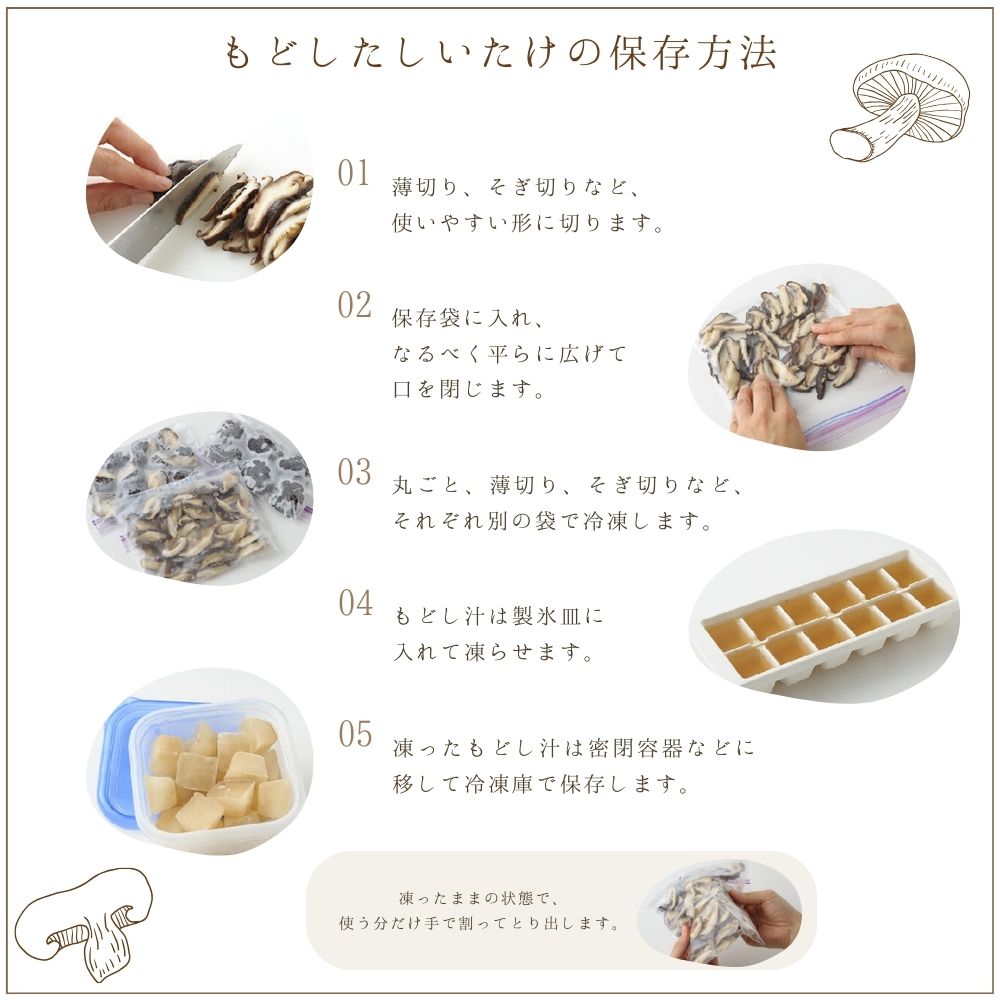 もどしたしいたけの保存方法

01 薄切り、そぎ切りなど、使いやすい形に切ります。

02 保存袋に入れ、なるべく平らに広げて口を閉じます。

03 丸ごと、薄切り、そぎ切りなど、それぞれ別の袋で冷凍します。

04 もどし汁は製氷皿に入れて凍らせます。

05 凍ったもどし汁は密閉容器などに移して冷凍庫で保存します。

凍ったままの状態で、使う分だけ手で割ってとり出します。