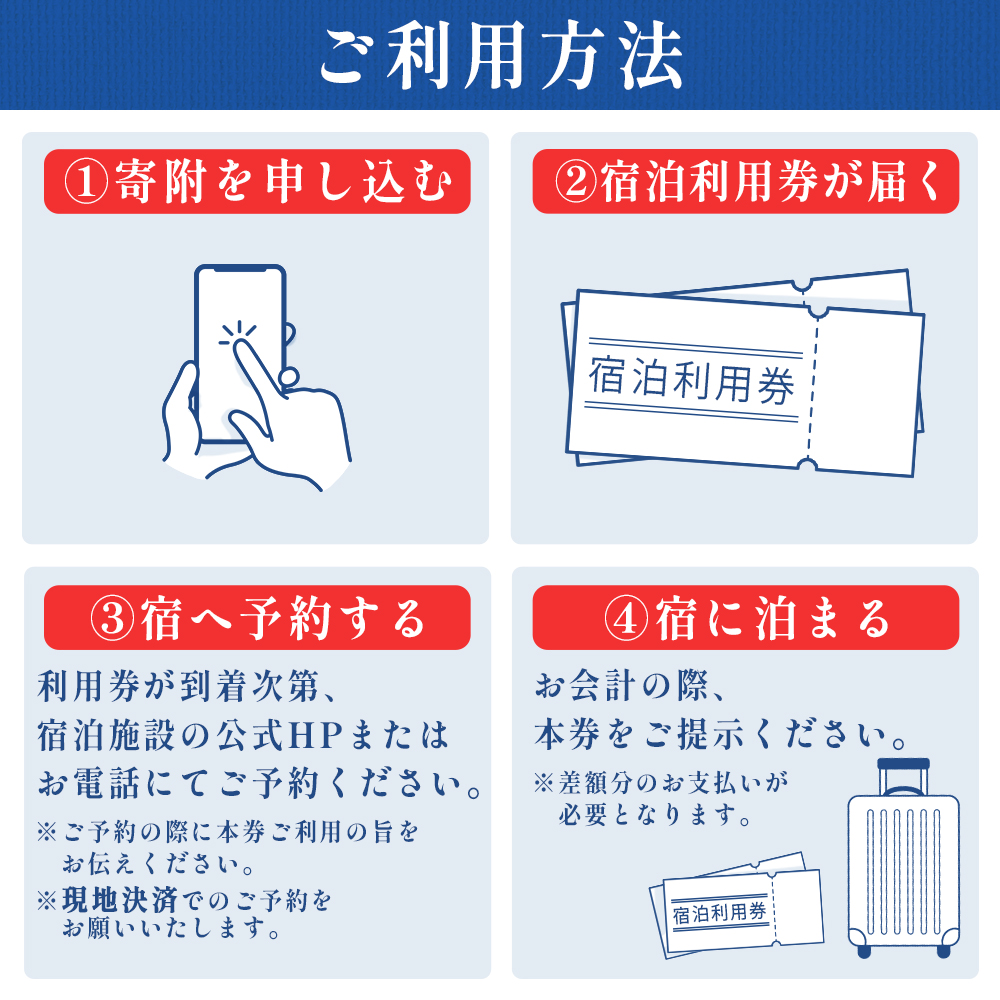 ご利用方法

①寄附を申し込む

②宿泊利用券が届く

宿泊利用券

③宿へ予約する

利用券が到着次第、宿泊施設の公式HPまたはお電話にてご予約ください。

※ご予約の際に本券ご利用の旨をお伝えください。

※現地決済でのご予約をお願いいたします。

④宿に泊まる

お会計の際、本券をご提示ください。

※差額分のお支払いが必要となります。

宿泊利用券