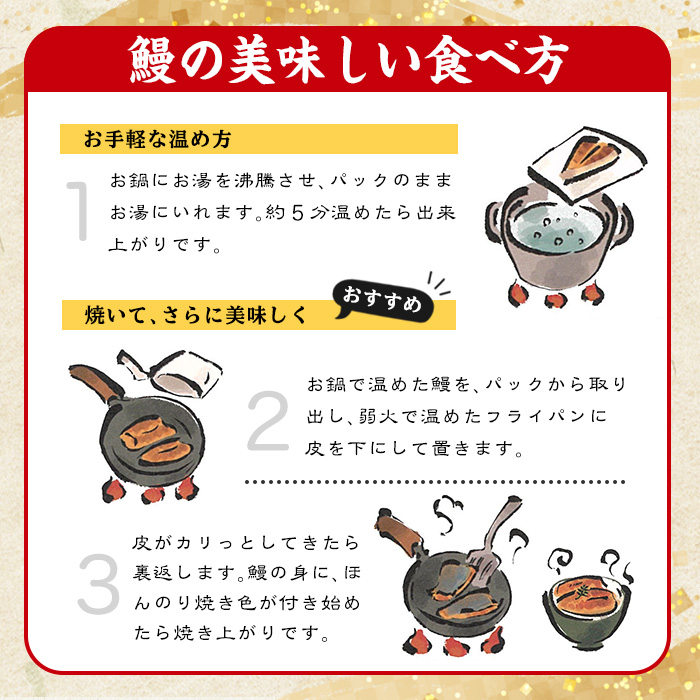 鰻の美味しい食べ方

お手軽な温め方

1

お鍋にお湯を沸騰させ、パックのままお湯にいれます。約5分温めたら出来上がりです。

焼いて、さらに美味しく

おすすめ

2

お鍋で温めた鰻を、パックから取り出し、弱火で温めたフライパンに皮を下にして置きます。

3

皮がカリっとしてきたら裏返します。鰻の身に、ほんのり焼き色が付き始めたら焼き上がりです。