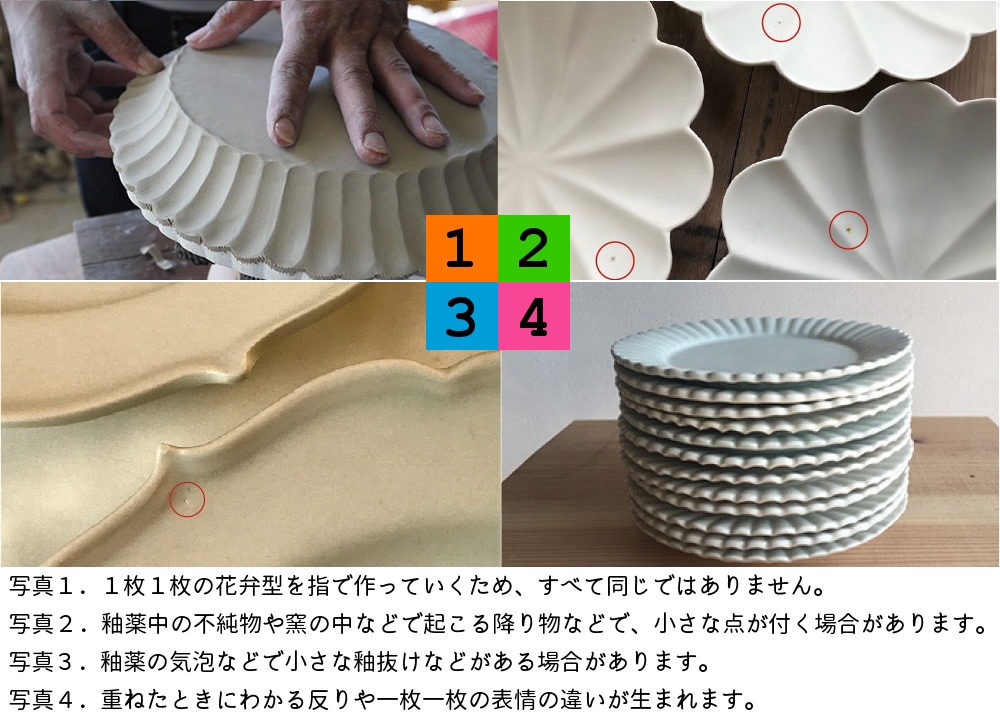 1
2
3
4

写真１．１枚１枚の花弁型を指で作っていくため、すべて同じではありません。
写真２．釉薬中の不純物や窯の中などで起こる降り物などで、小さな点が付く場合があります。
写真３．釉薬の気泡などで小さな釉抜けなどがある場合があります。
写真４．重ねたときにわかる反りや一枚一枚の表情の違いが生まれます。