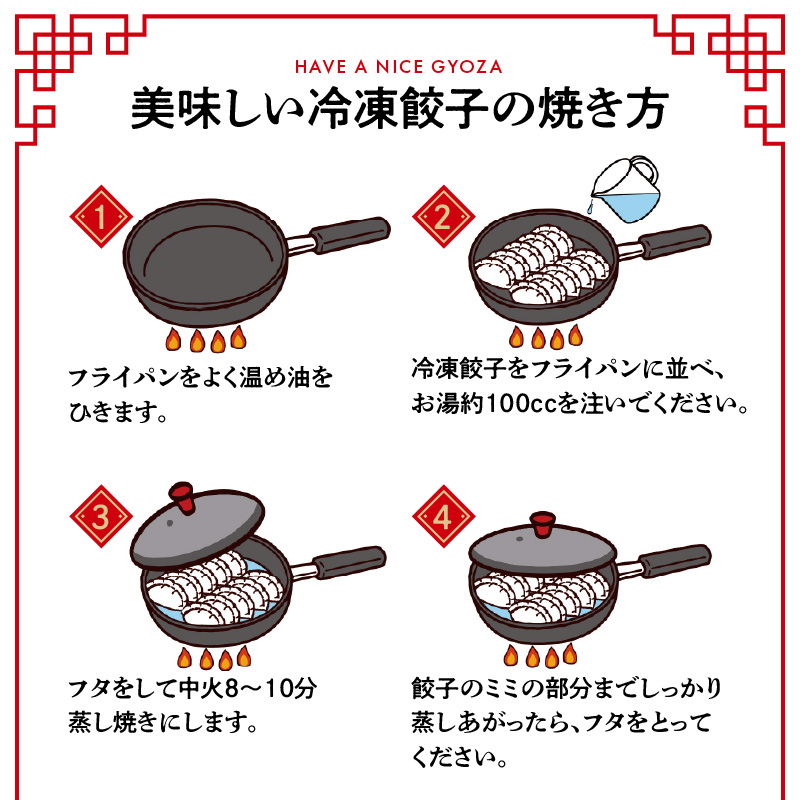 HAVE A NICE GYOZA

美味しい冷凍餃子の焼き方

1

フライパンをよく温め油をひきます。

2

冷凍餃子をフライパンに並べ、お湯約100ccを注いでください。

3

フタをして中火8〜10分蒸し焼きにします。

4

餃子のミミの部分までしっかり蒸しあがったら、フタをとってください。