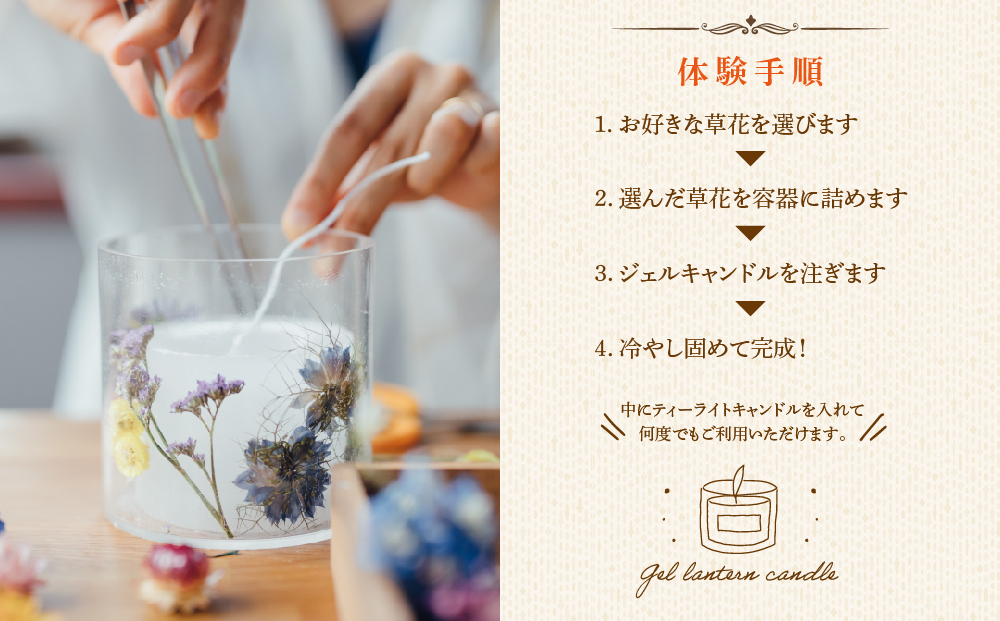 体験手順

1. お好きな草花を選びます

2. 選んだ草花を容器に詰めます

3. ジェルキャンドルを注ぎます

4. 冷やし固めて完成！

中にティーライトキャンドルを入れて
何度でもご利用いただけます。

gel lantern candle