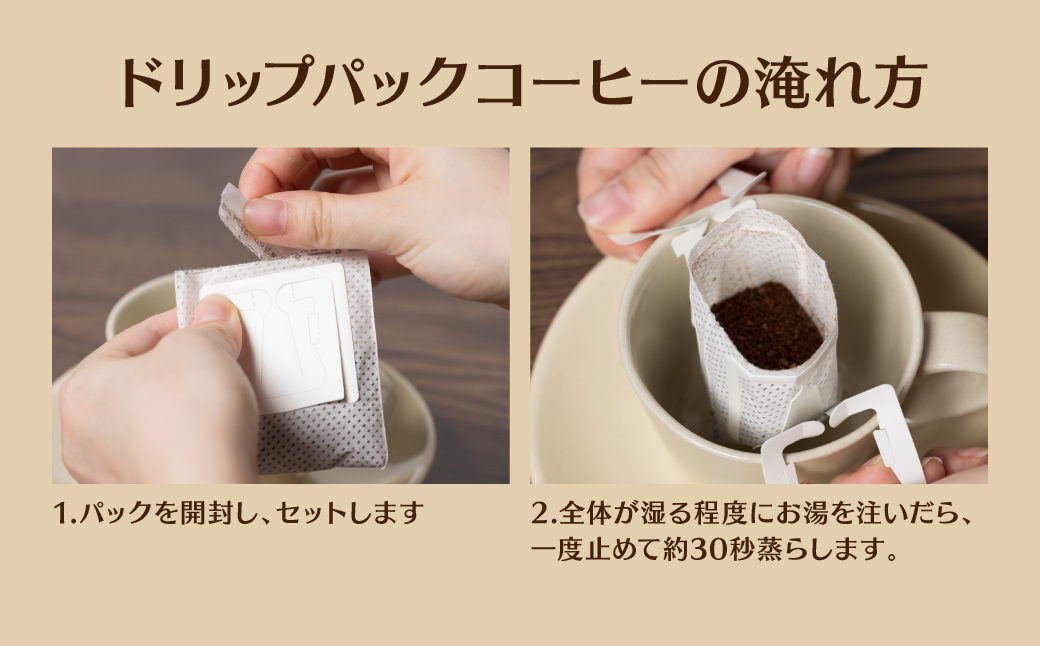 ドリップパックコーヒーの淹れ方

1.パックを開封し、セットします

2.全体が湿る程度にお湯を注いだら、一度止めて約30秒蒸らします。