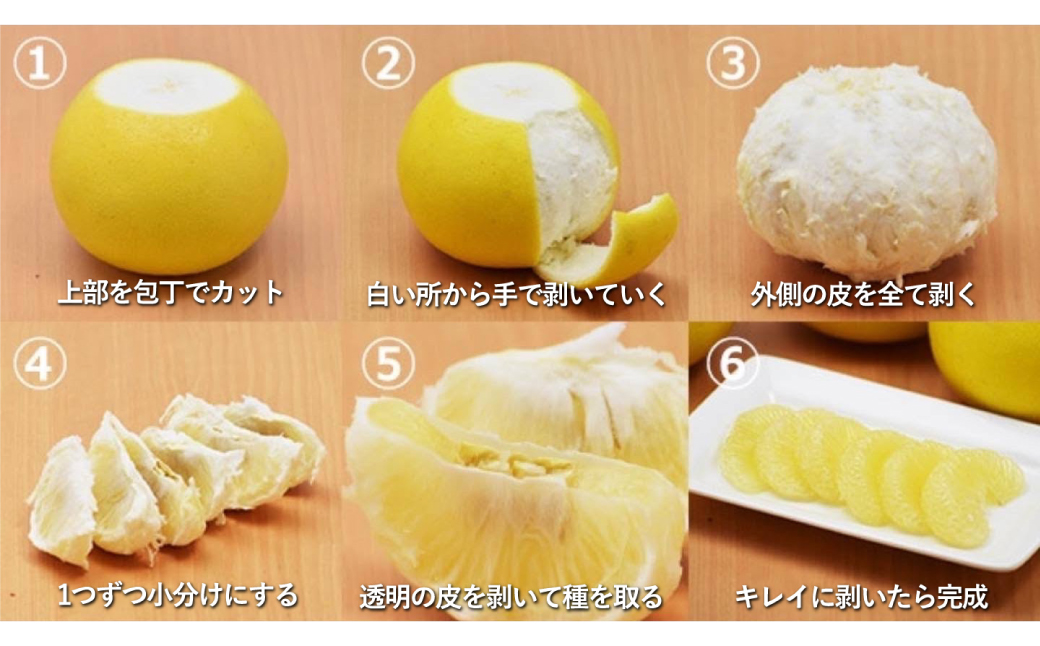 ①
上部を包丁でカット

②
白い所から手で剥いていく

③
外側の皮を全て剥く

④
1つずつ小分けにする

⑤
透明の皮を剥いて種を取る

⑥
キレイに剥いたら完成