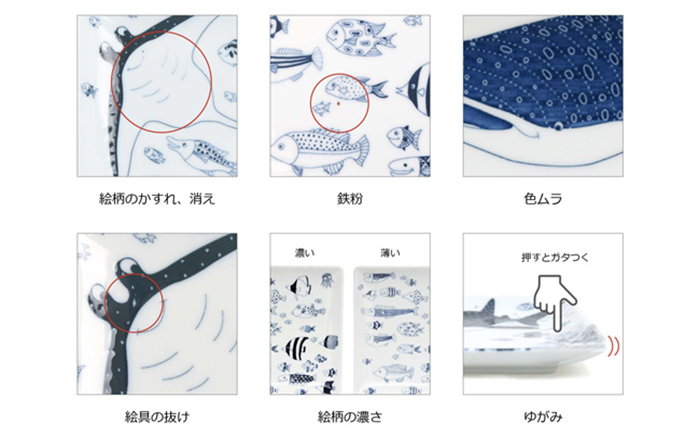 絵柄のかすれ、消え

鉄粉

色ムラ

絵具の抜け

濃い

薄い

絵柄の濃さ

押すとガタつく

ゆがみ