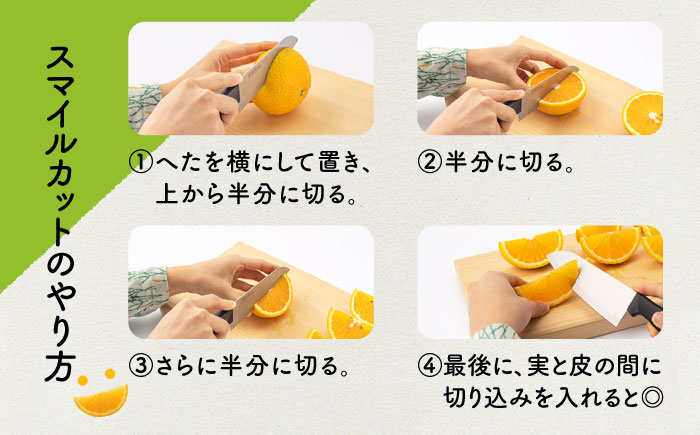 スマイルカットのやり方

①へたを横にして置き、上から半分に切る。

②半分に切る。

③さらに半分に切る。

④最後に、実と皮の間に切り込みを入れると◎