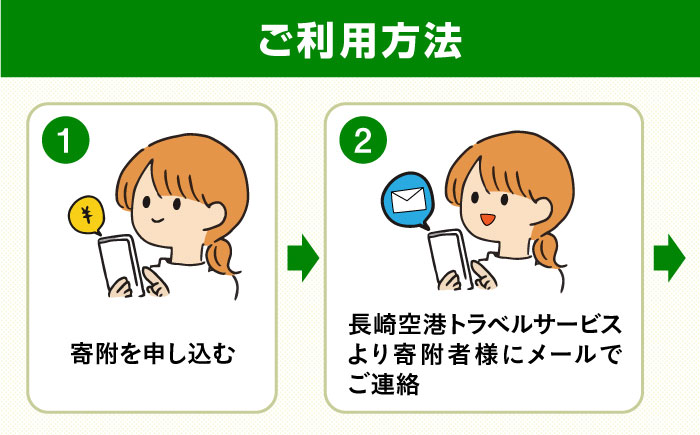 ご利用方法

1

¥

寄附を申し込む

2

長崎空港トラベルサービスより寄附者様にメールでご連絡