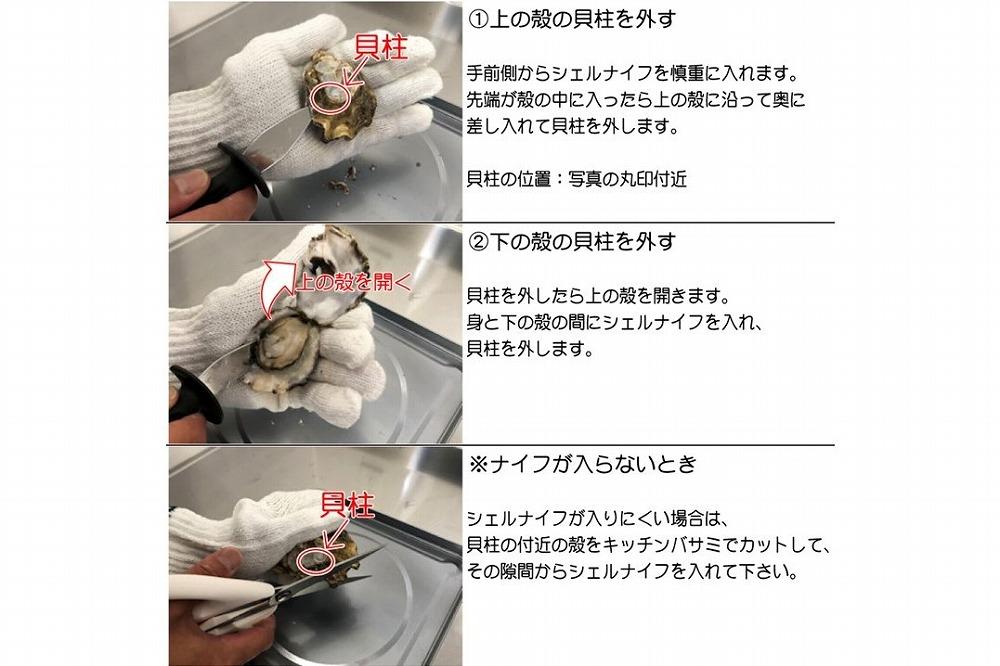 貝柱

①上の殻の貝柱を外す

手前側からシェルナイフを慎重に入れます。
先端が殻の中に入ったら上の殻に沿って奥に差し入れて貝柱を外します。

貝柱の位置：写真の丸印付近

上の殻を開く

②下の殻の貝柱を外す

貝柱を外したら上の殻を開きます。
身と下の殻の間にシェルナイフを入れ、貝柱を外します。

貝柱

※ナイフが入らないとき

シェルナイフが入りにくい場合は、
貝柱の付近の殻をキッチンバサミでカットして、
その隙間からシェルナイフを入れて下さい。