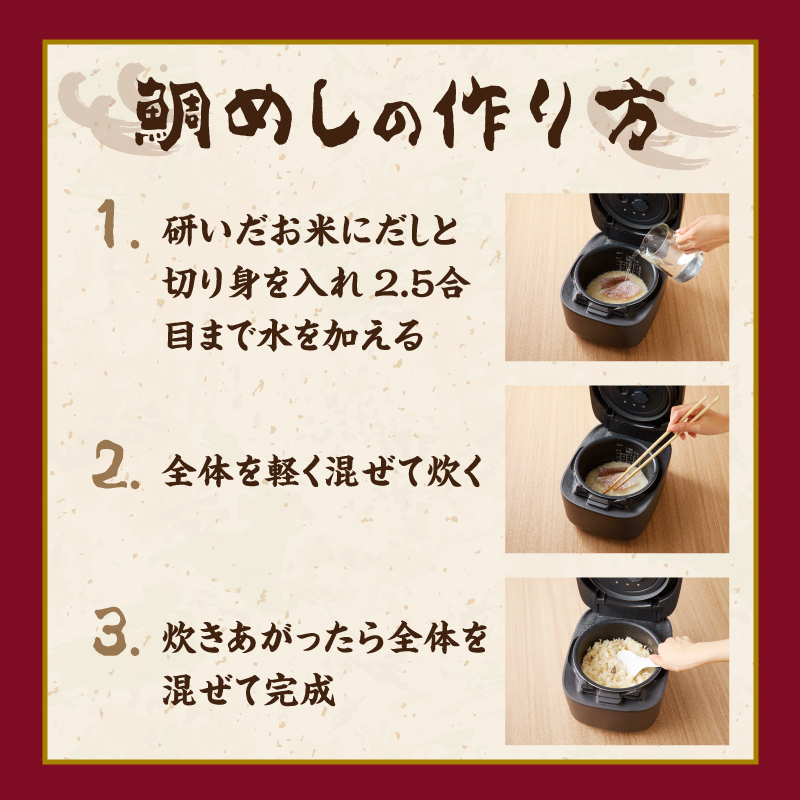 鯛めしの作り方

1. 研いだお米にだしと切り身を入れ 2.5合目まで水を加える

2. 全体を軽く混ぜて炊く

3. 炊きあがったら全体を混ぜて完成