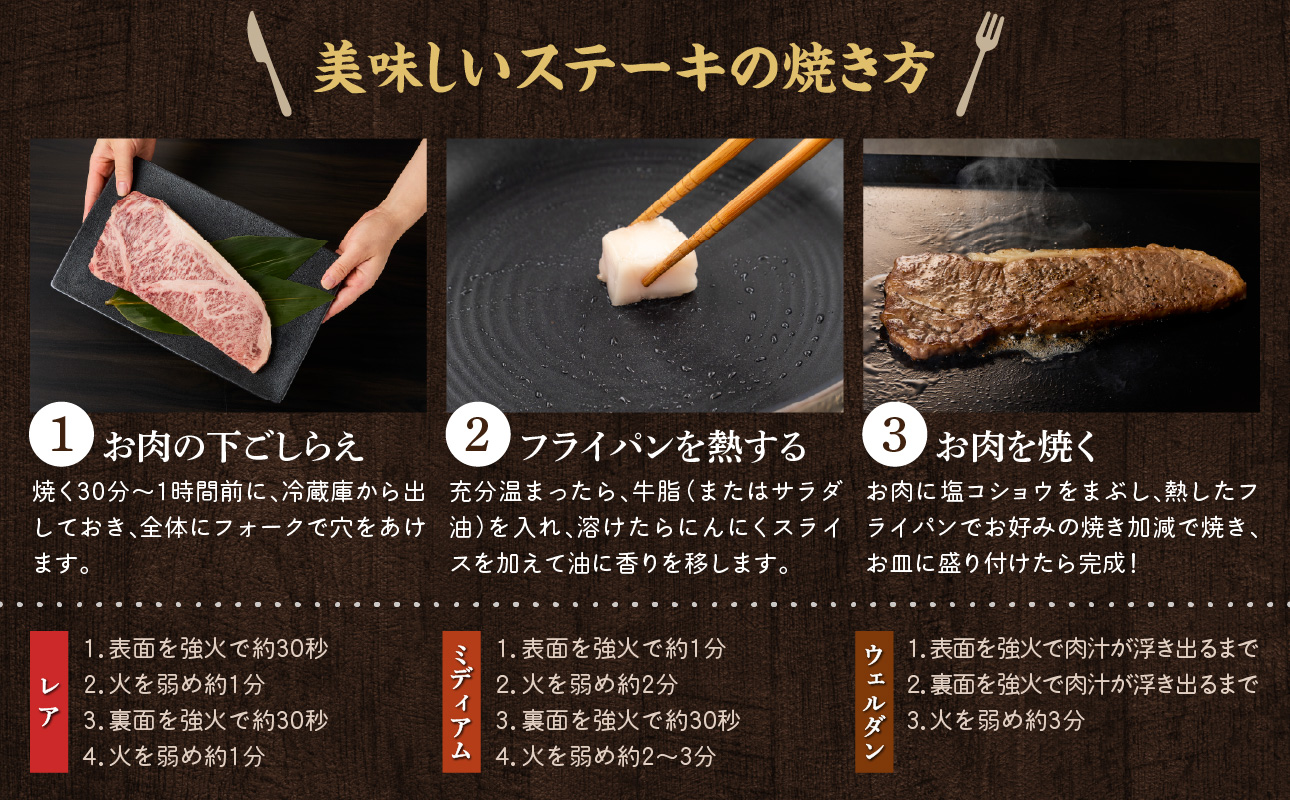 美味しいステーキの焼き方

1 お肉の下ごしらえ
焼く30分〜1時間前に、冷蔵庫から出しておき、全体にフォークで穴をあけます。

2 フライパンを熱する
充分温まったら、牛脂（またはサラダ油）を入れ、溶けたらにんにくスライスを加えて油に香りを移します。

3 お肉を焼く
お肉に塩コショウをまぶし、熱したフライパンでお好みの焼き加減で焼き、お皿に盛り付けたら完成！

レア
1. 表面を強火で約30秒
2. 火を弱め約1分
3. 裏面を強火で約30秒
4. 火を弱め約1分

ミディアム
1. 表面を強火で約1分
2. 火を弱め約2分
3. 裏面を強火で約30秒
4. 火を弱め約2〜3分

ウェルダン
1. 表面を強火で肉汁が浮き出るまで
2. 裏面を強火で肉汁が浮き出るまで
3. 火を弱め約3分