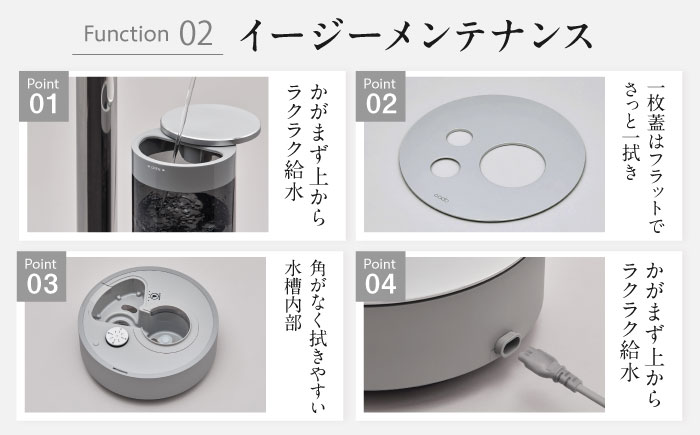 Function 02 イージーメンテナンス

Point 01
かがまず上から ラクラク給水

Point 02
一枚蓋はフラットで さっと一拭き

Point 03
角がなく拭きやすい 水槽内部

Point 04
かがまず上から ラクラク給水