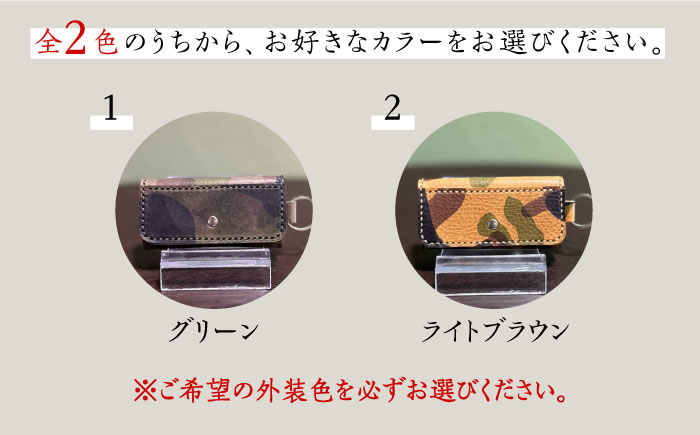 全2色のうちから、お好きなカラーをお選びください。

1

グリーン

2

ライトブラウン

※ご希望の外装色を必ずお選びください。