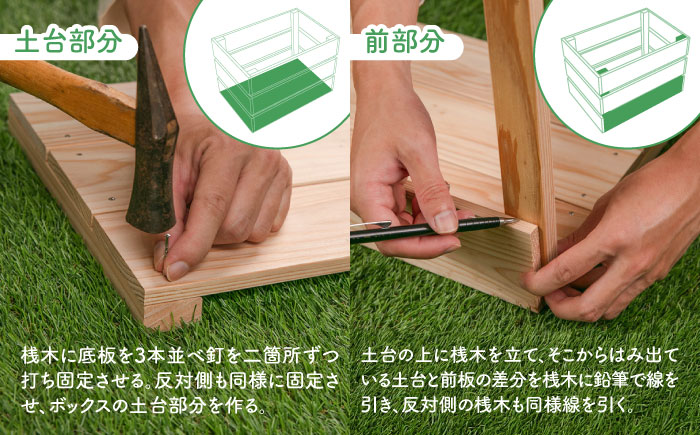 土台部分

桟木に底板を3本並べ釘を二箇所ずつ打ち固定させる。反対側も同様に固定させ、ボックスの土台部分を作る。

前部分

土台の上に桟木を立て、そこからはみ出ている土台と前板の差分を桟木に鉛筆で線を引き、反対側の桟木も同様線を引く。