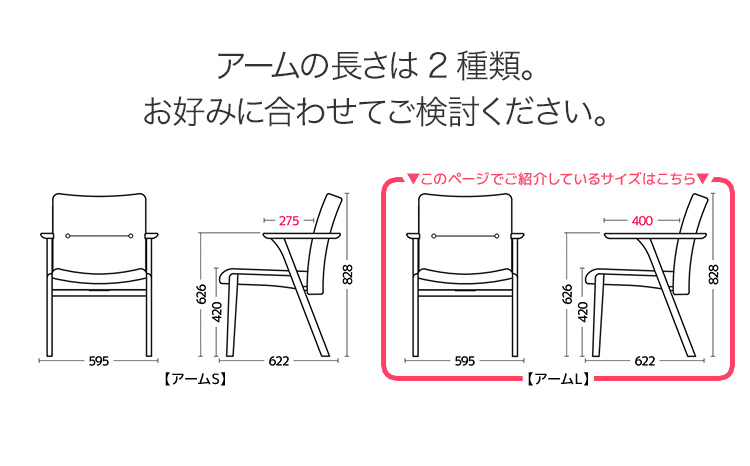 アームの長さは 2 種類。
お好みに合わせてご検討ください。

275
626
420
828
595
622
【アームS】

▼このページでご紹介しているサイズはこちら▼
400
626
420
828
595
622
【アームL】