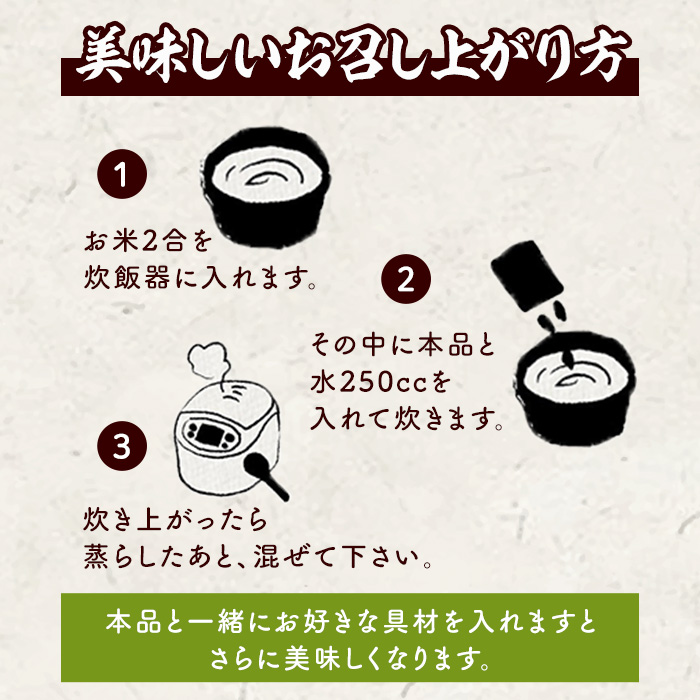 美味しいお召し上がり方

1

お米2合を炊飯器に入れます。

2

その中に本品と水250ccを入れて炊きます。

3

炊き上がったら蒸らしたあと、混ぜて下さい。

本品と一緒にお好きな具材を入れますとさらに美味しくなります。