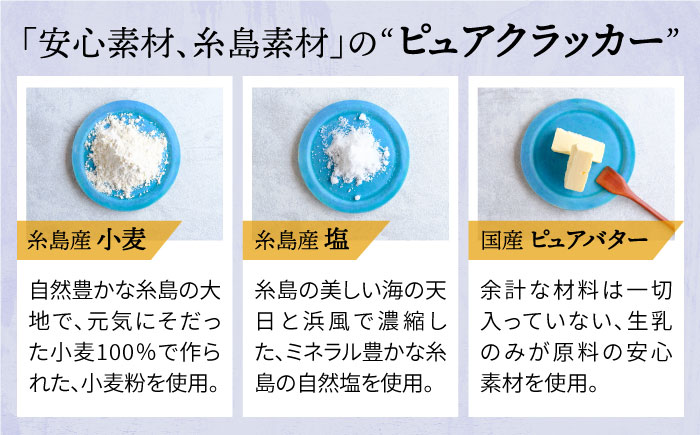 「安心素材、糸島素材」の“ピュアクラッカー”

糸島産 小麦

自然豊かな糸島の大地で、元気にそだった小麦100%で作られた、小麦粉を使用。

糸島産 塩

糸島の美しい海の天日と浜風で濃縮した、ミネラル豊かな糸島の自然塩を使用。

国産 ピュアバター

余計な材料は一切入っていない、生乳のみが原料の安心素材を使用。