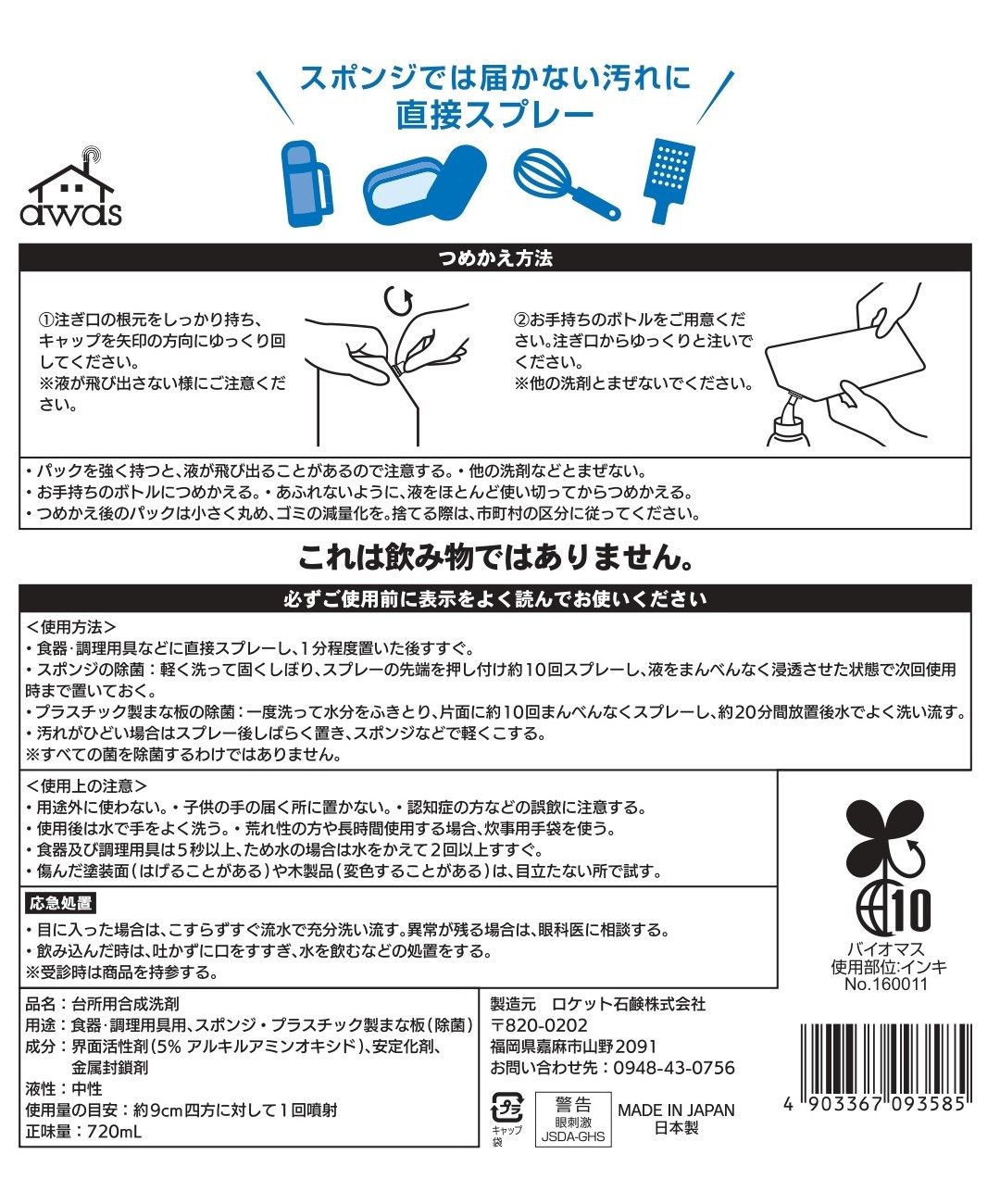 スポンジでは届かない汚れに
直接スプレー

awas

つめかえ方法

①注ぎ口の根元をしっかり持ち、キャップを矢印の方向にゆっくり回してください。
※液が飛び出さない様にご注意ください。

②お手持ちのボトルをご用意ください。注ぎ口からゆっくりと注いでください。
※他の洗剤とまぜないでください。

・パックを強く持つと、液が飛び出ることがあるので注意する。・他の洗剤などとまぜない。
・お手持ちのボトルにつめかえる。・あふれないように、液をほとんど使い切ってからつめかえる。
・つめかえ後のパックは小さく丸め、ゴミの減量化を。捨てる際は、市町村の区分に従ってください。

これは飲み物ではありません。

必ずご使用前に表示をよく読んでお使いください

＜使用方法＞
・食器・調理用具などに直接スプレーし、1分程度置いた後すすぐ。
・スポンジの除菌：軽く洗って固くしぼり、スプレーの先端を押し付け約10回スプレーし、液をまんべんなく浸透させた状態で次回使用時まで置いておく。
・プラスチック製まな板の除菌：一度洗って水分をふきとり、片面に約10回まんべんなくスプレーし、約20分間放置後水でよく洗い流す。
・汚れがひどい場合はスプレー後しばらく置き、スポンジなどで軽くこする。
※すべての菌を除菌するわけではありません。

＜使用上の注意＞
・用途外に使わない。・子供の手の届く所に置かない。・認知症の方などの誤飲に注意する。
・使用後は水で手をよく洗う。・荒れ性の方や長時間使用する場合、炊事用手袋を使う。
・食器及び調理用具は5秒以上、ため水の場合は水をかえて2回以上すすぐ。
・傷んだ塗装面（はげることがある）や木製品（変色することがある）は、目立たない所で試す。

応急処置
・目に入った場合は、こすらずすぐ流水で充分洗い流す。異常が残る場合は、眼科医に相談する。
・飲み込んだ時は、吐かずに口をすすぎ、水を飲むなどの処置をする。
※受診時は商品を持参する。

10
バイオマス
使用部位:インキ
No.160011

品名：台所用合成洗剤
用途：食器・調理用具用、スポンジ・プラスチック製まな板（除菌）
成分：界面活性剤（5% アルキルアミンオキシド）、安定化剤、金属封鎖剤
液性：中性
使用量の目安：約9cm四方に対して1回噴射
正味量：720mL

製造元　ロケット石鹸株式会社
〒820-0202
福岡県嘉麻市山野2091
お問い合わせ先：0948-43-0756

プラ
キャップ
袋

警告
眼刺激
JSDA-GHS

MADE IN JAPAN
日本製

4 903367 093585