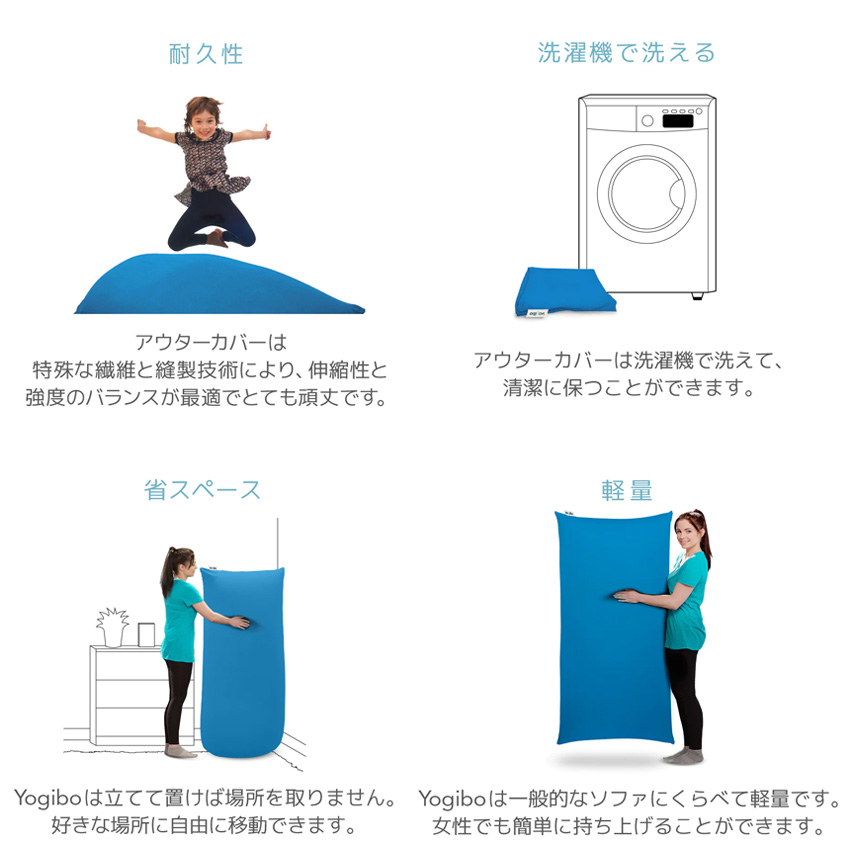 耐久性

アウターカバーは
特殊な繊維と縫製技術により、伸縮性と
強度のバランスが最適でとても頑丈です。

洗濯機で洗える

アウターカバーは洗濯機で洗えて、
清潔に保つことができます。

省スペース

Yogiboは立てて置けば場所を取りません。
好きな場所に自由に移動できます。

軽量

Yogiboは一般的なソファにくらべて軽量です。
女性でも簡単に持ち上げることができます。