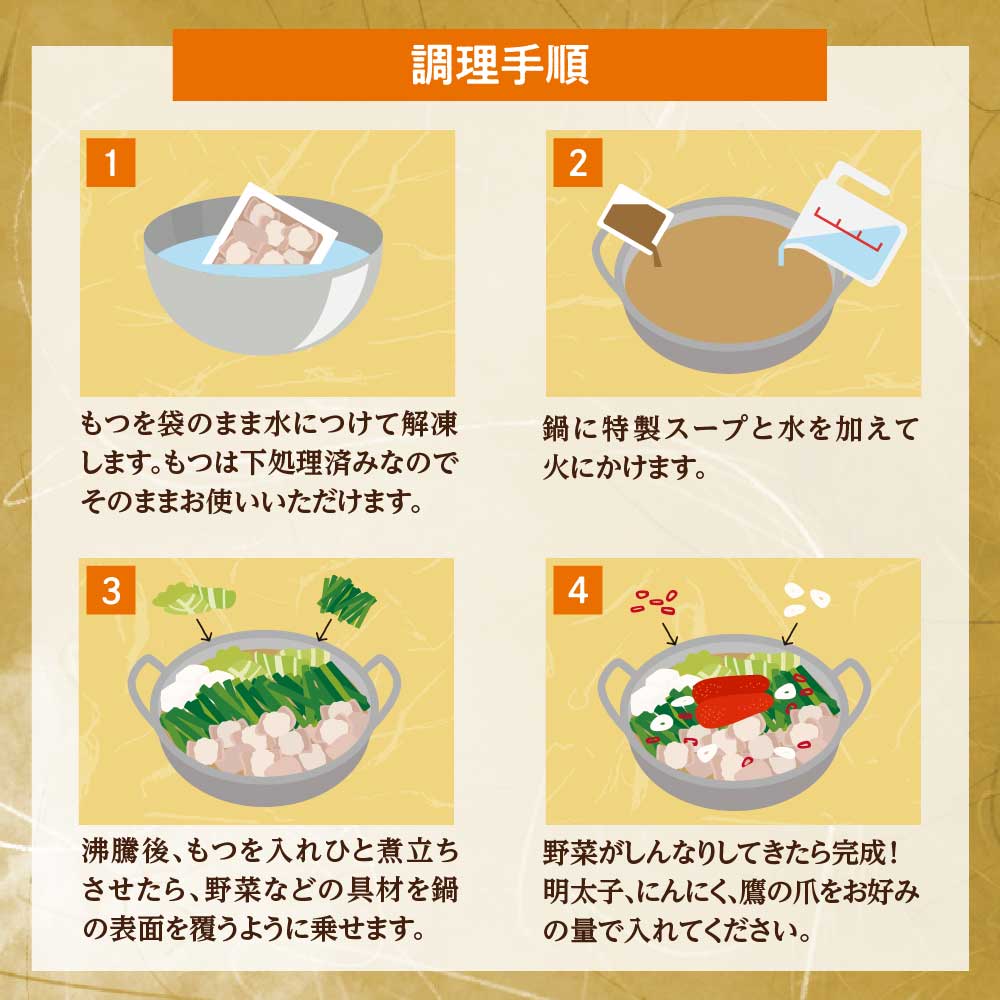 調理手順

1

もつを袋のまま水につけて解凍します。もつは下処理済みなのでそのままお使いいただけます。

2

鍋に特製スープと水を加えて火にかけます。

3

沸騰後、もつを入れひと煮立ちさせたら、野菜などの具材を鍋の表面を覆うように乗せます。

4

野菜がしんなりしてきたら完成！明太子、にんにく、鷹の爪をお好みの量で入れてください。