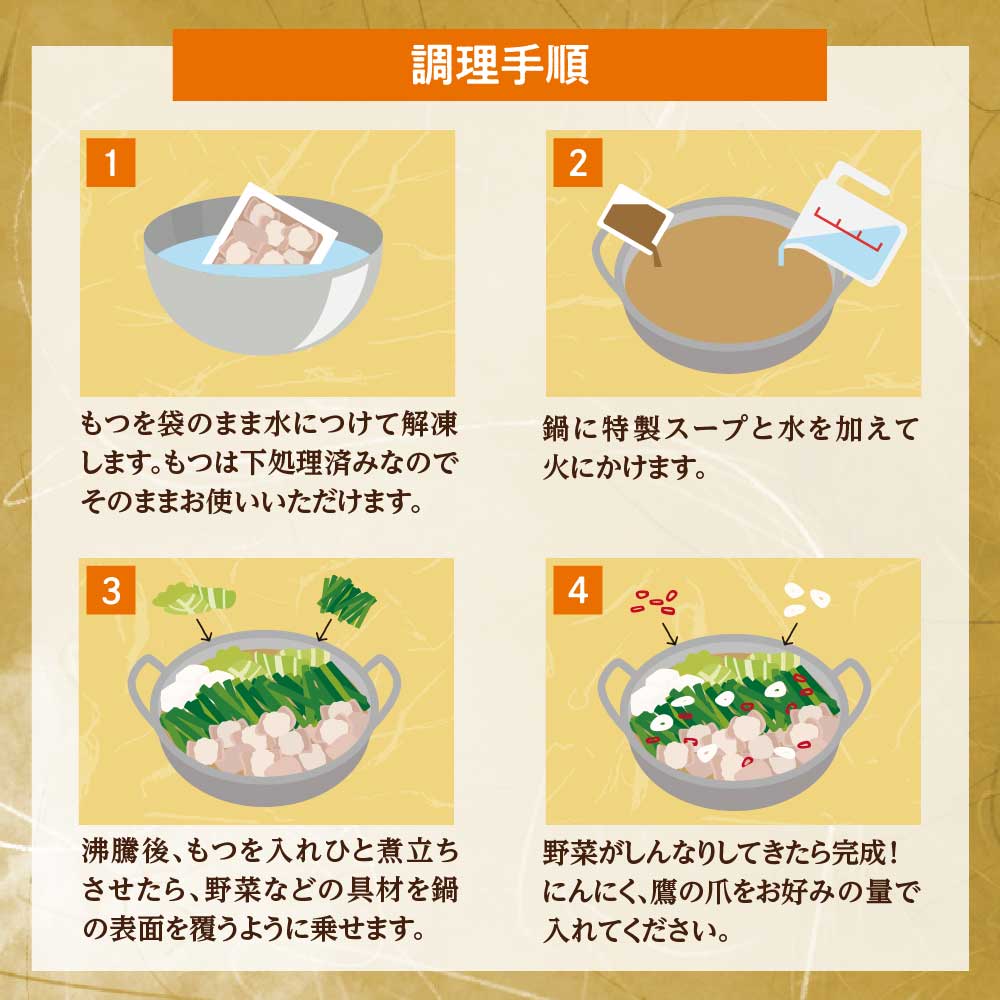 調理手順

1

もつを袋のまま水につけて解凍します。もつは下処理済みなのでそのままお使いいただけます。

2

鍋に特製スープと水を加えて火にかけます。

3

沸騰後、もつを入れひと煮立ちさせたら、野菜などの具材を鍋の表面を覆うように乗せます。

4

野菜がしんなりしてきたら完成！にんにく、鷹の爪をお好みの量で入れてください。