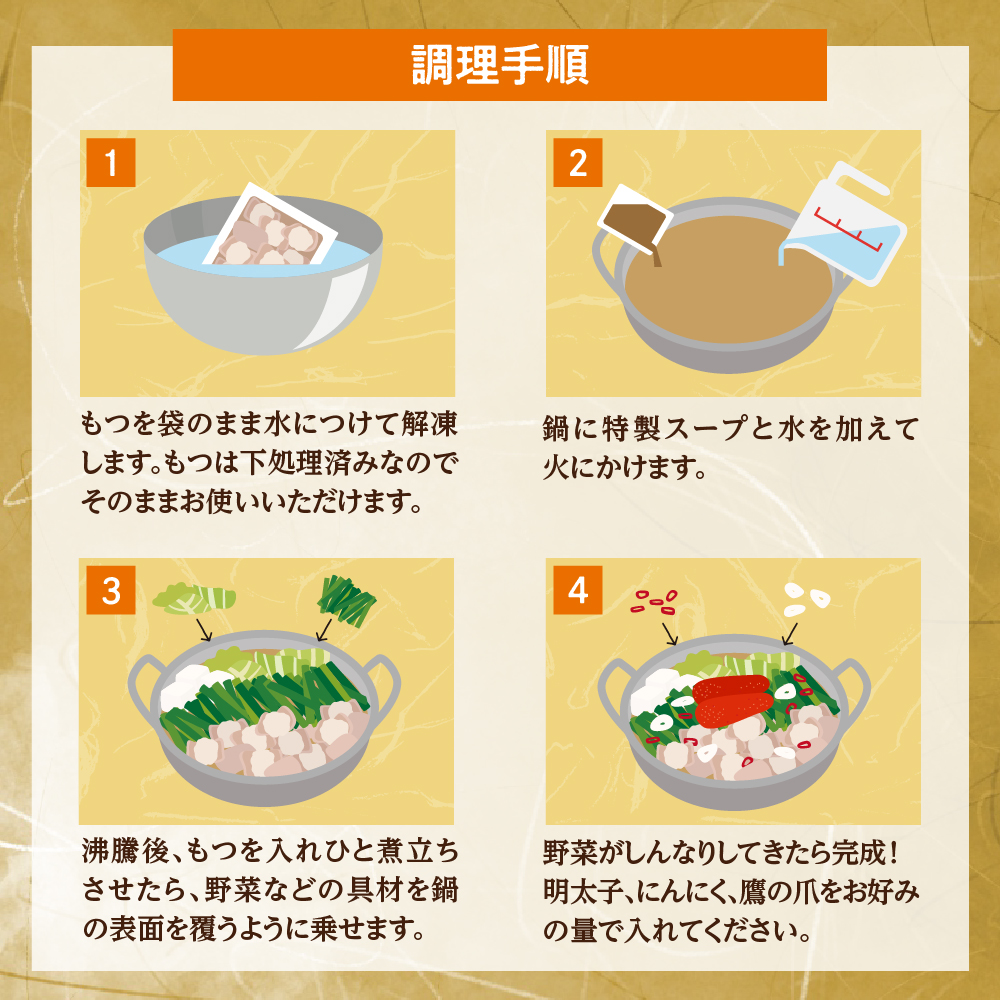 調理手順

1

もつを袋のまま水につけて解凍します。もつは下処理済みなのでそのままお使いいただけます。

2

鍋に特製スープと水を加えて火にかけます。

3

沸騰後、もつを入れひと煮立ちさせたら、野菜などの具材を鍋の表面を覆うように乗せます。

4

野菜がしんなりしてきたら完成！明太子、にんにく、鷹の爪をお好みの量で入れてください。