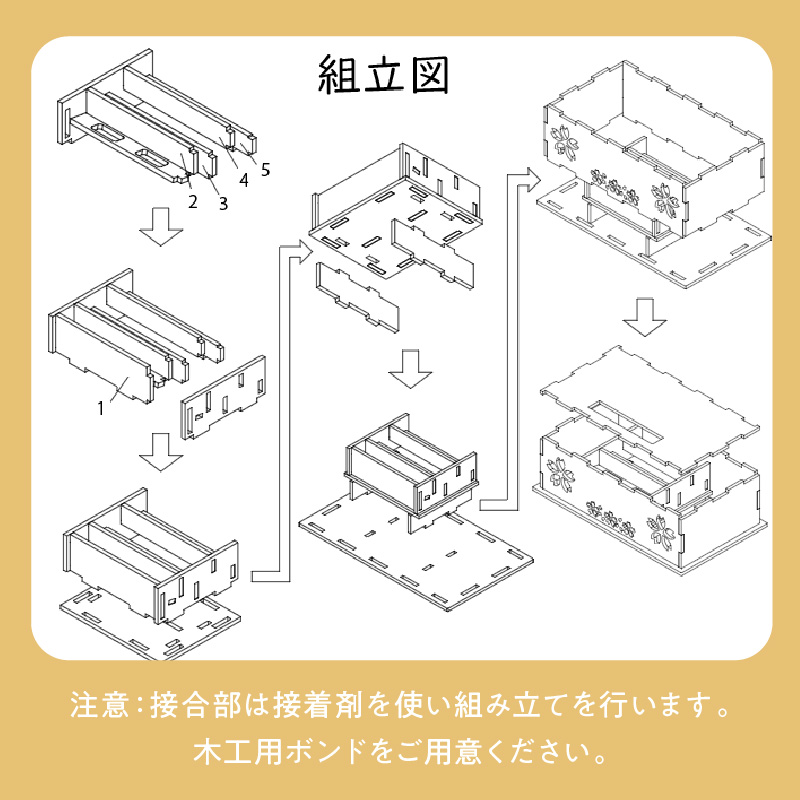 組立図

2
3
4
5

1

注意：接合部は接着剤を使い組み立てを行います。
木工用ボンドをご用意ください。