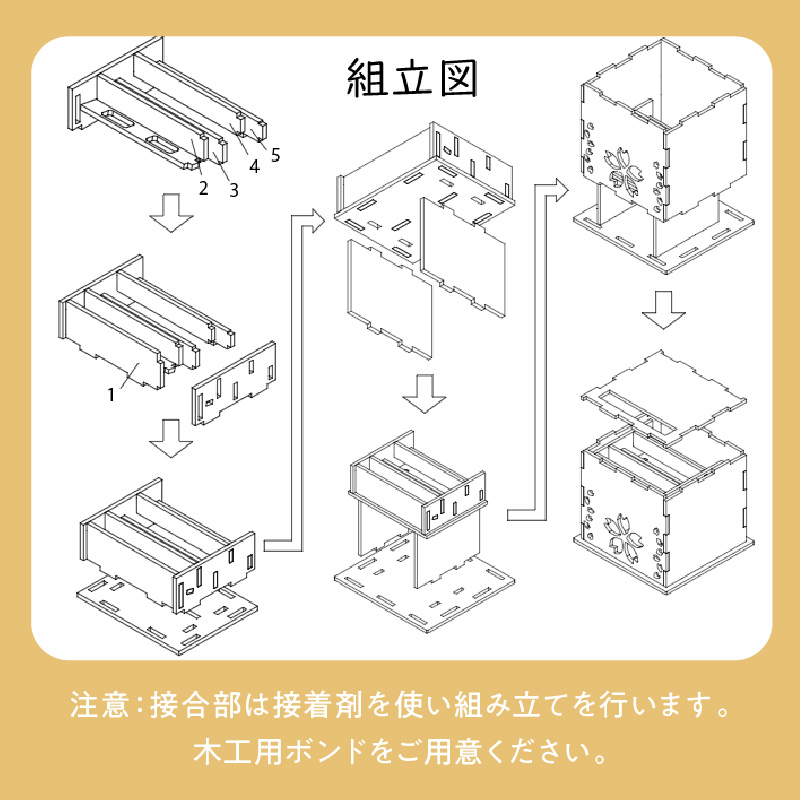 組立図

2
3
4
5

1

注意：接合部は接着剤を使い組み立てを行います。
木工用ボンドをご用意ください。