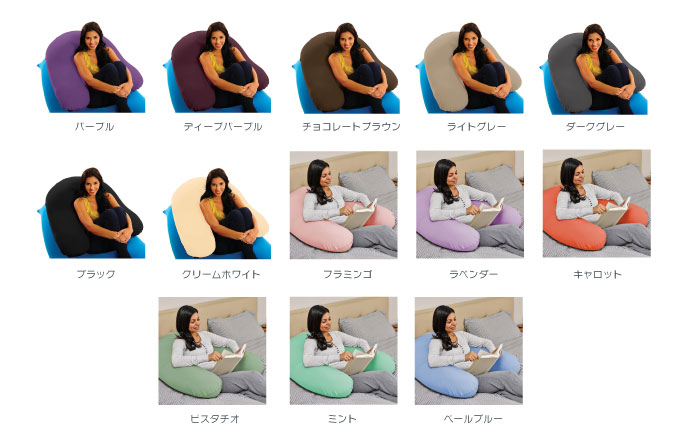 パープル

ディープパープル

チョコレートブラウン

ライトグレー

ダークグレー

ブラック

クリームホワイト

フラミンゴ

ラベンダー

キャロット

ピスタチオ

ミント

ペールブルー