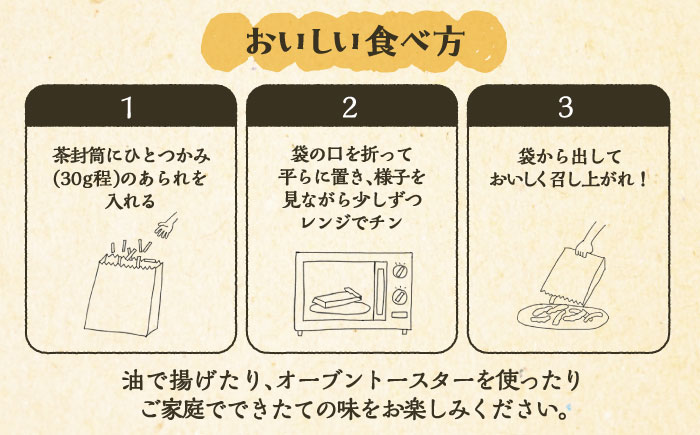 おいしい食べ方

1

茶封筒にひとつかみ(30g程)のあられを入れる

2

袋の口を折って平らに置き、様子を見ながら少しずつレンジでチン

3

袋から出しておいしく召し上がれ！

油で揚げたり、オーブントースターを使ったりご家庭でできたての味をお楽しみください。