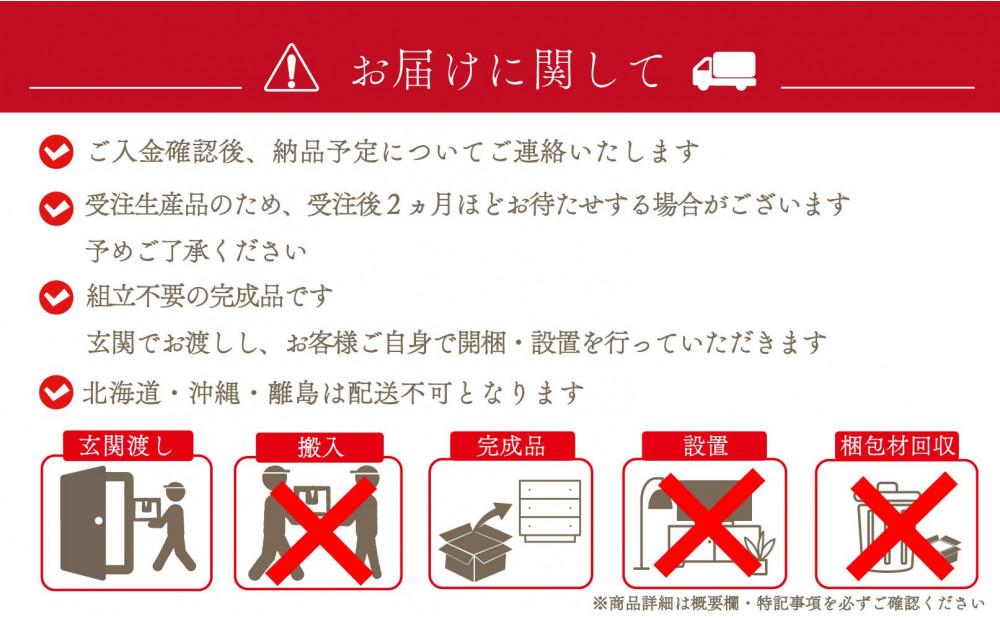 お届けに関して

ご入金確認後、納品予定についてご連絡いたします

受注生産品のため、受注後２ヵ月ほどお待たせする場合がございます
予めご了承ください

組立不要の完成品です
玄関でお渡しし、お客様ご自身で開梱・設置を行っていただきます

北海道・沖縄・離島は配送不可となります

玄関渡し

搬入

完成品

設置

梱包材回収

※商品詳細は概要欄・特記事項を必ずご確認ください