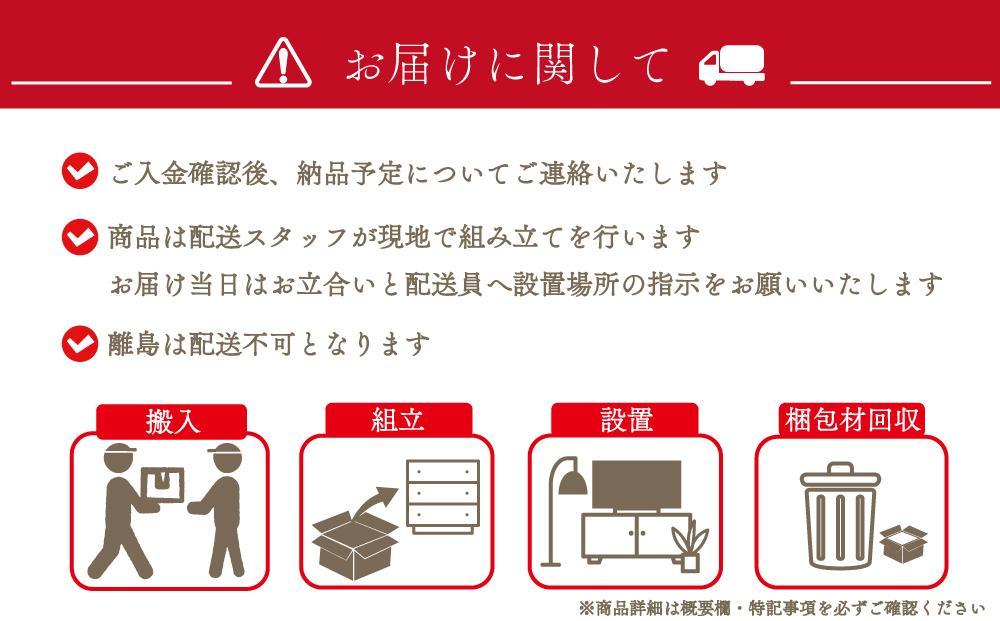 お届けに関して

ご入金確認後、納品予定についてご連絡いたします

商品は配送スタッフが現地で組み立てを行います
お届け当日はお立合いと配送員へ設置場所の指示をお願いいたします

離島は配送不可となります

搬入

組立

設置

梱包材回収

※商品詳細は概要欄・特記事項を必ずご確認ください